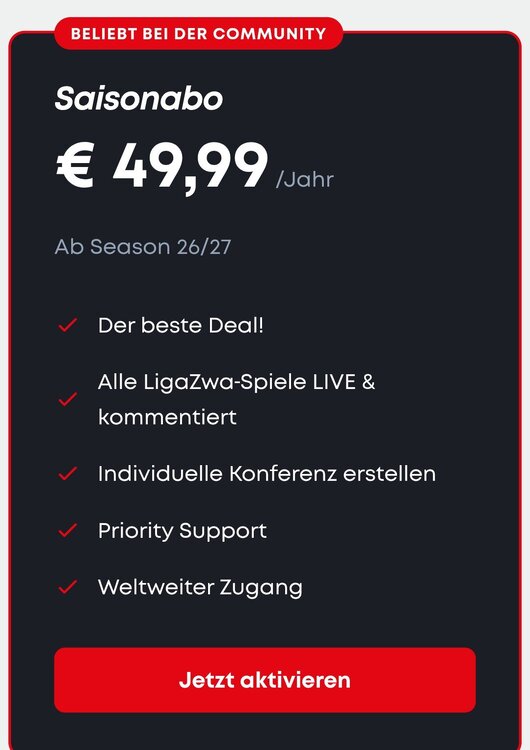 BELIEBT BEI DER COMMUNITY

Saisonabo

€ 49,99 /Jahr

Ab Season 26/27

Der beste Deal!

Alle LigaZwa-Spiele LIVE & kommentiert

Individuelle Konferenz erstellen

Priority Support

Weltweiter Zugang

Jetzt aktivieren